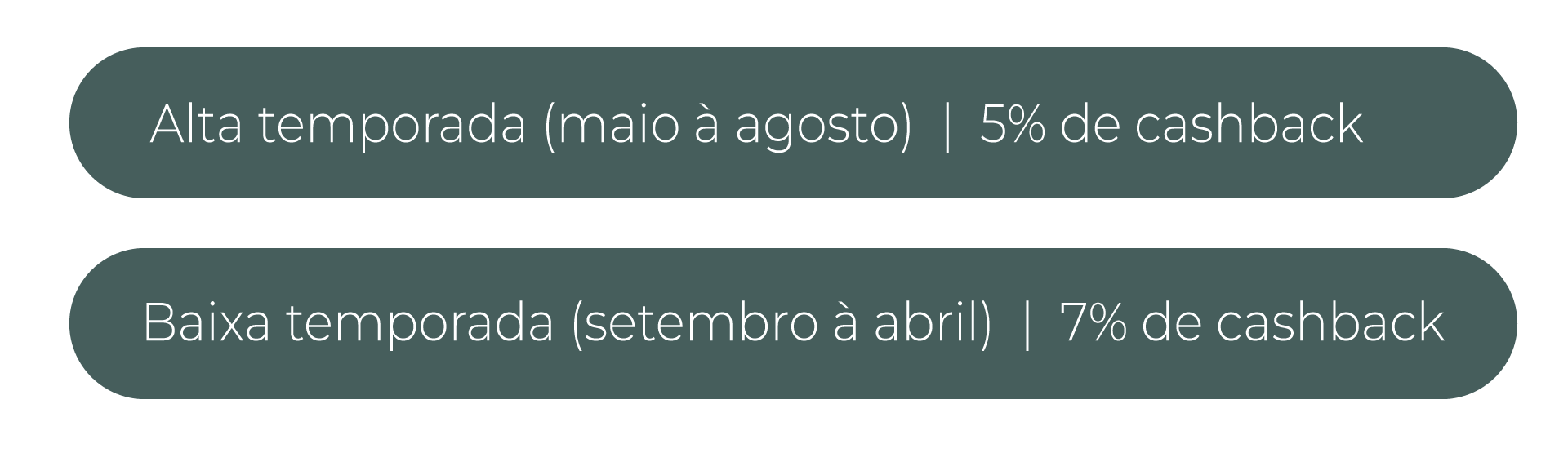 Alta temporada (maio à agosto) | 5% de cashback

Baixa temporada (setembro à abril) | 7% de cashback